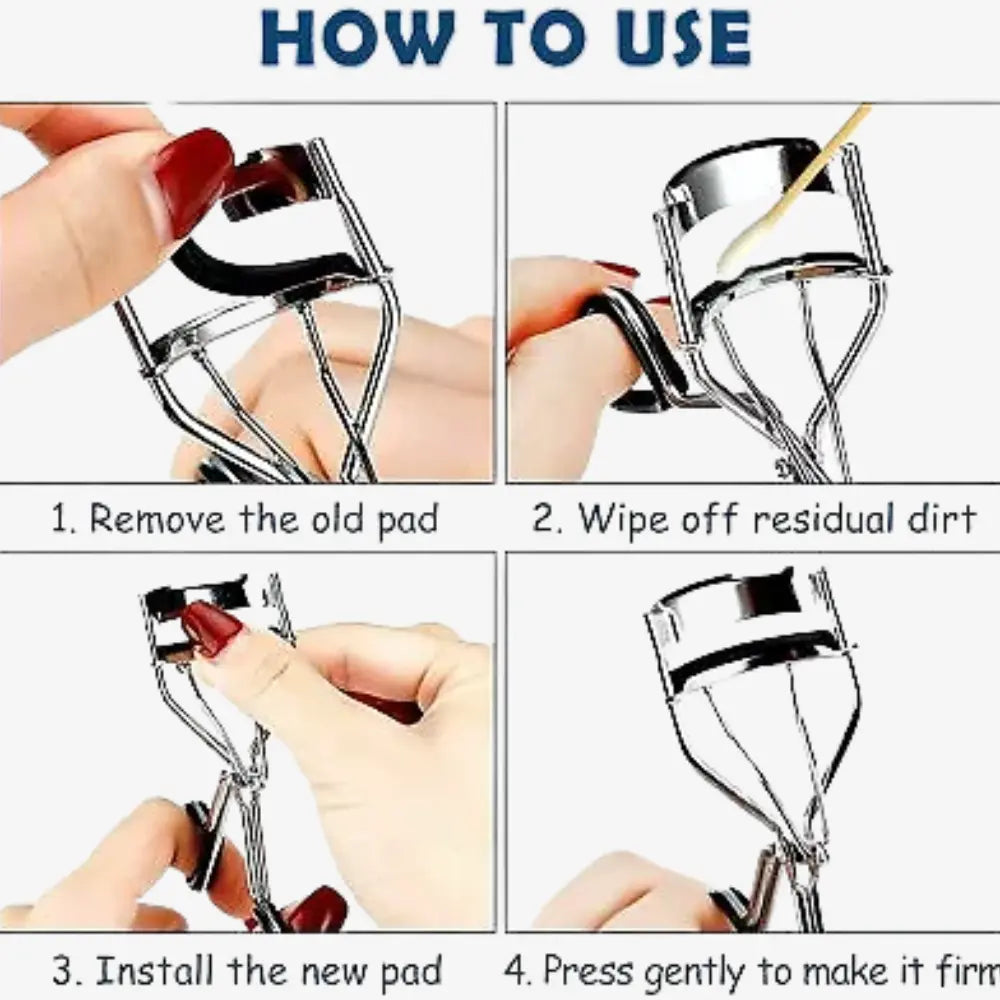 HOW TO USE

1. Remove the old pad

2. Wipe off residual dirt

3. Install the new pad

4. Press gently to make it firm