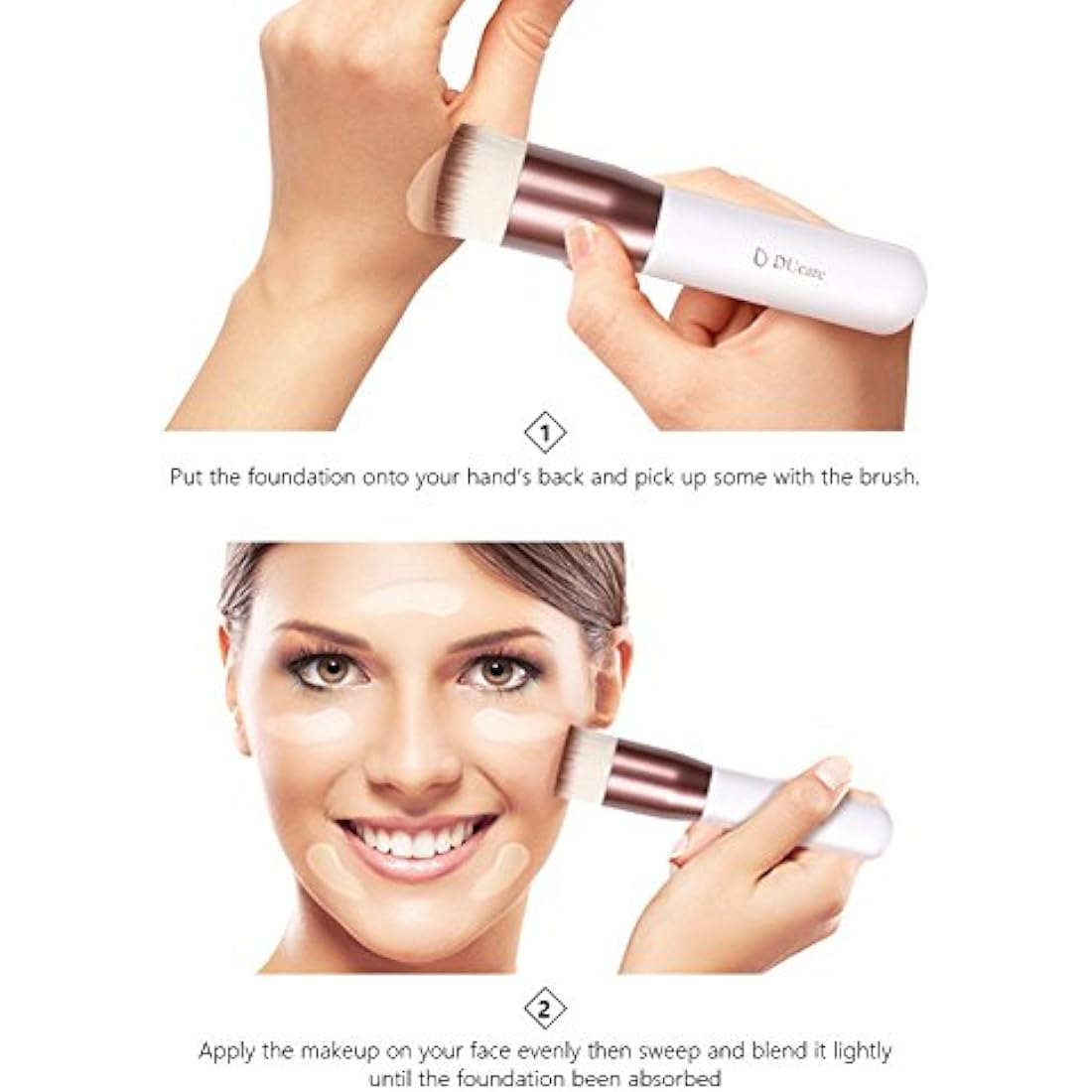 DUcare

1

Put the foundation onto your hand's back and pick up some with the brush.

2

Apply the makeup on your face evenly then sweep and blend it lightly until the foundation been absorbed