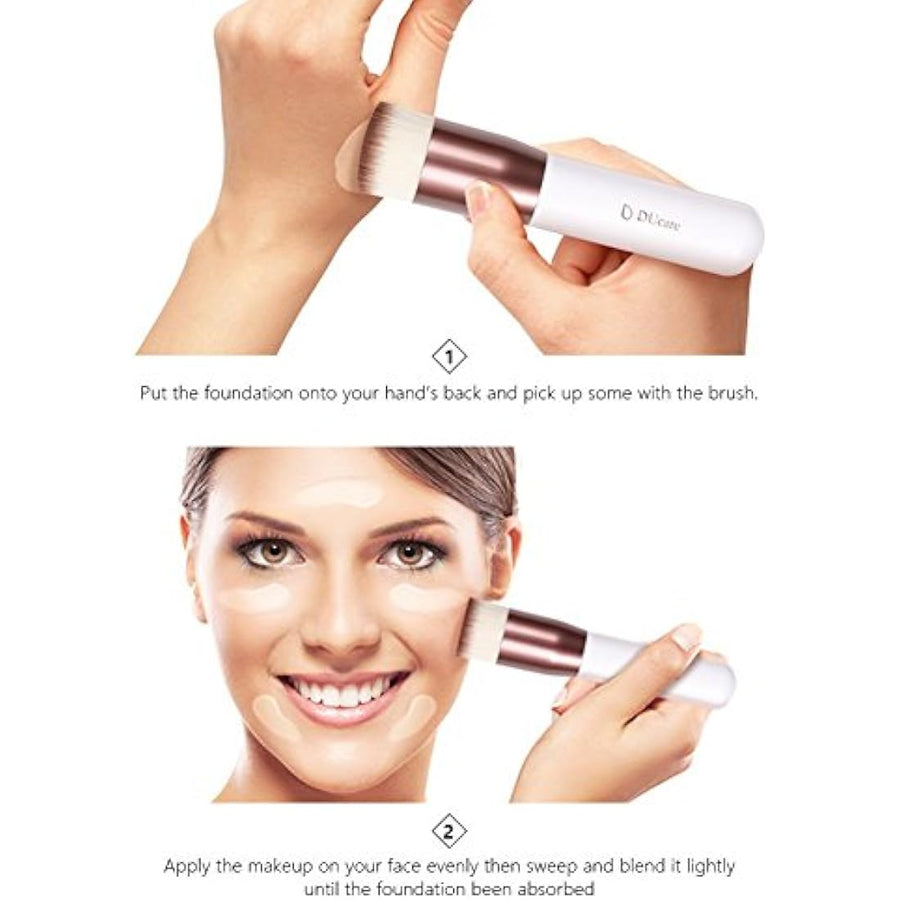 DUcare

1

Put the foundation onto your hand's back and pick up some with the brush.

2

Apply the makeup on your face evenly then sweep and blend it lightly until the foundation been absorbed