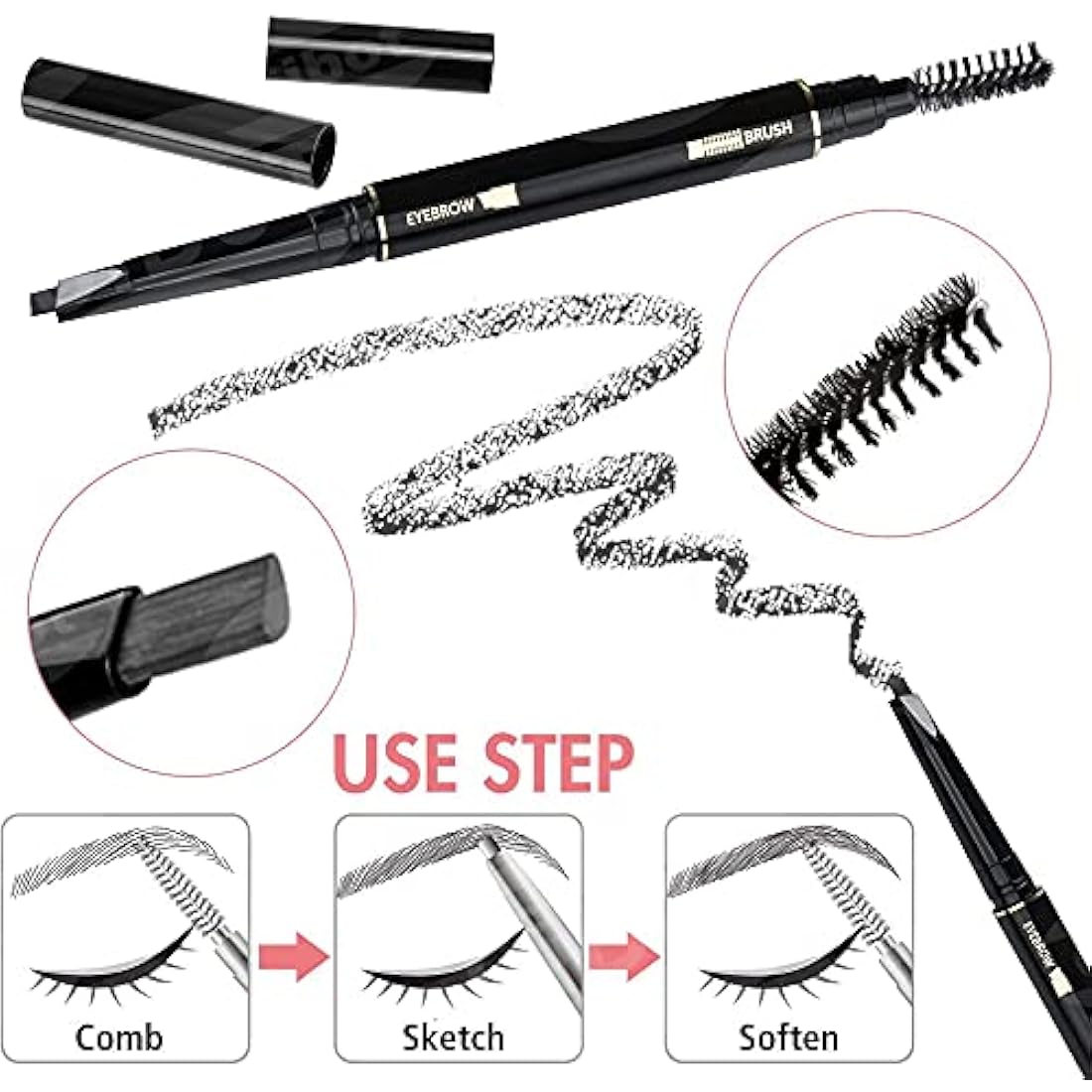 EYEBROW

BRUSH

USE STEP

Comb

Sketch

Soften

EYEBROW