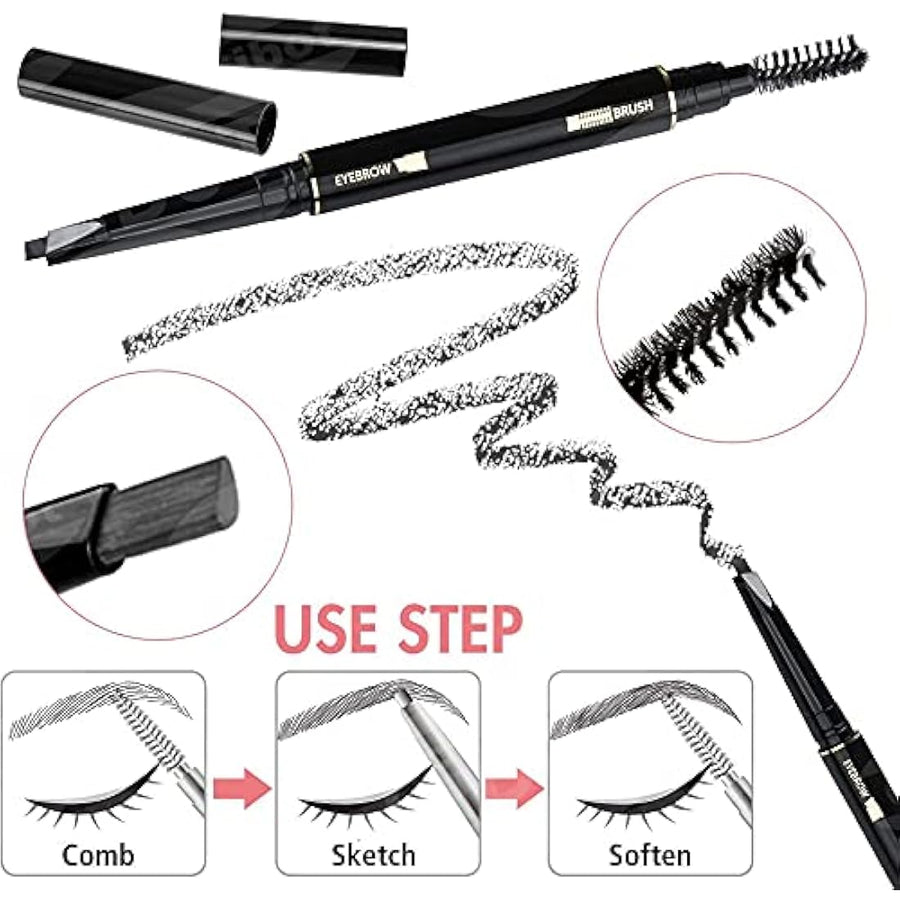 EYEBROW
BRUSH
USE STEP
Comb
Sketch
Soften
EYEBROW