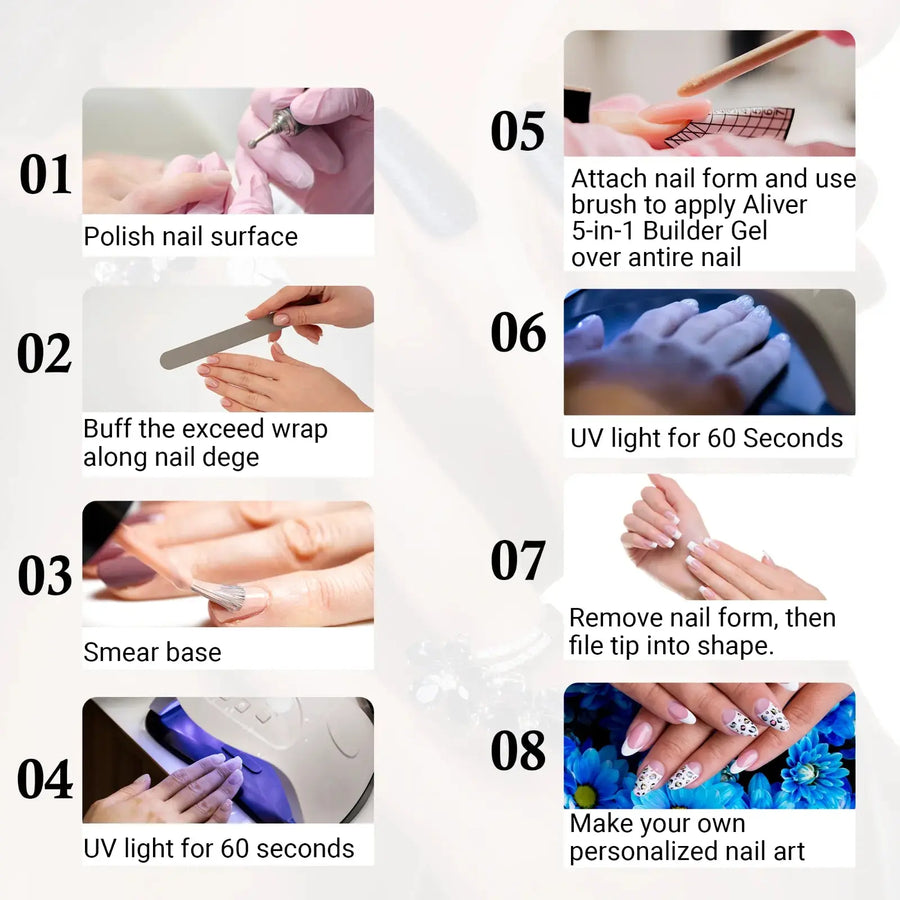 01
Polish nail surface

02
Buff the exceed wrap along nail dege

03
Smear base

04
UV light for 60 seconds

05
Attach nail form and use brush to apply Aliver 5-in-1 Builder Gel over antire nail

06
UV light for 60 Seconds

07
Remove nail form, then file tip into shape.

08
Make your own personalized nail art